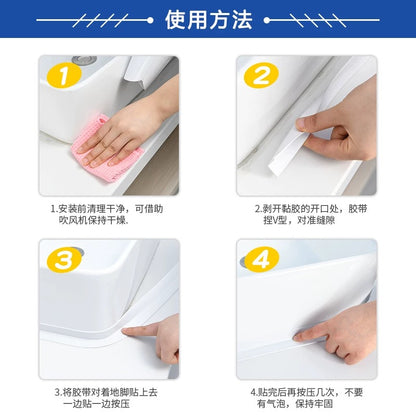 使用方法

1

1.安装前清理干净，可借助吹风机保持干燥.

2

2.剥开黏胶的开口处，胶带捏V型，对准缝隙

3

3.将胶带对着地脚贴上去一边贴一边按压

4

4.贴完后再按压几次，不要有气泡，保持牢固