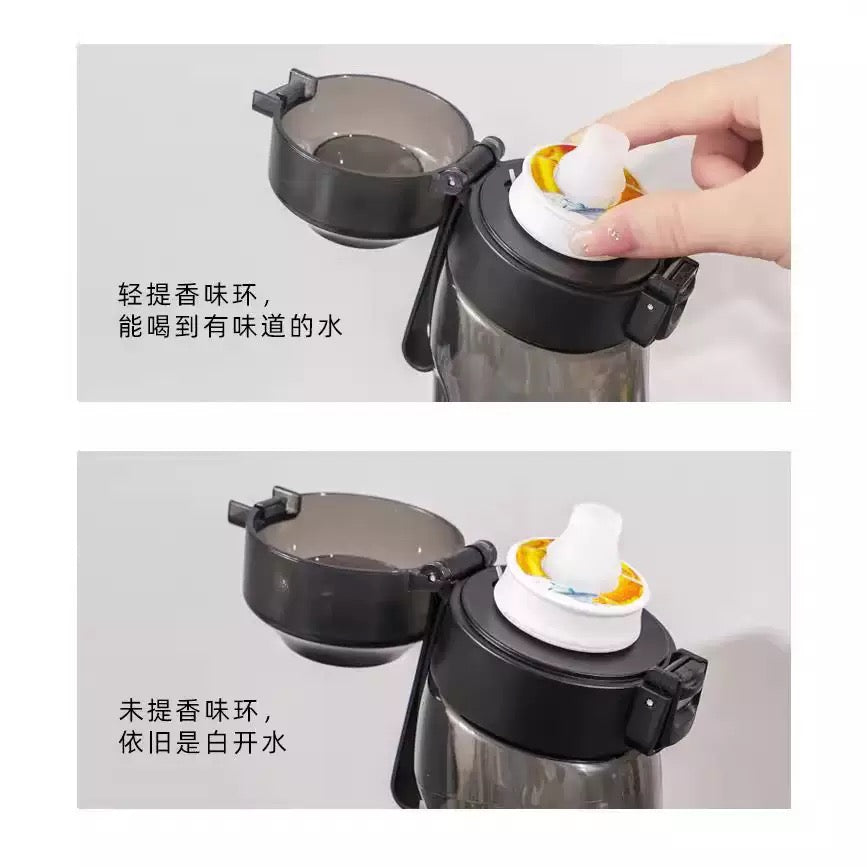 轻提香味环，
能喝到有味道的水

未提香味环，
依旧是白开水